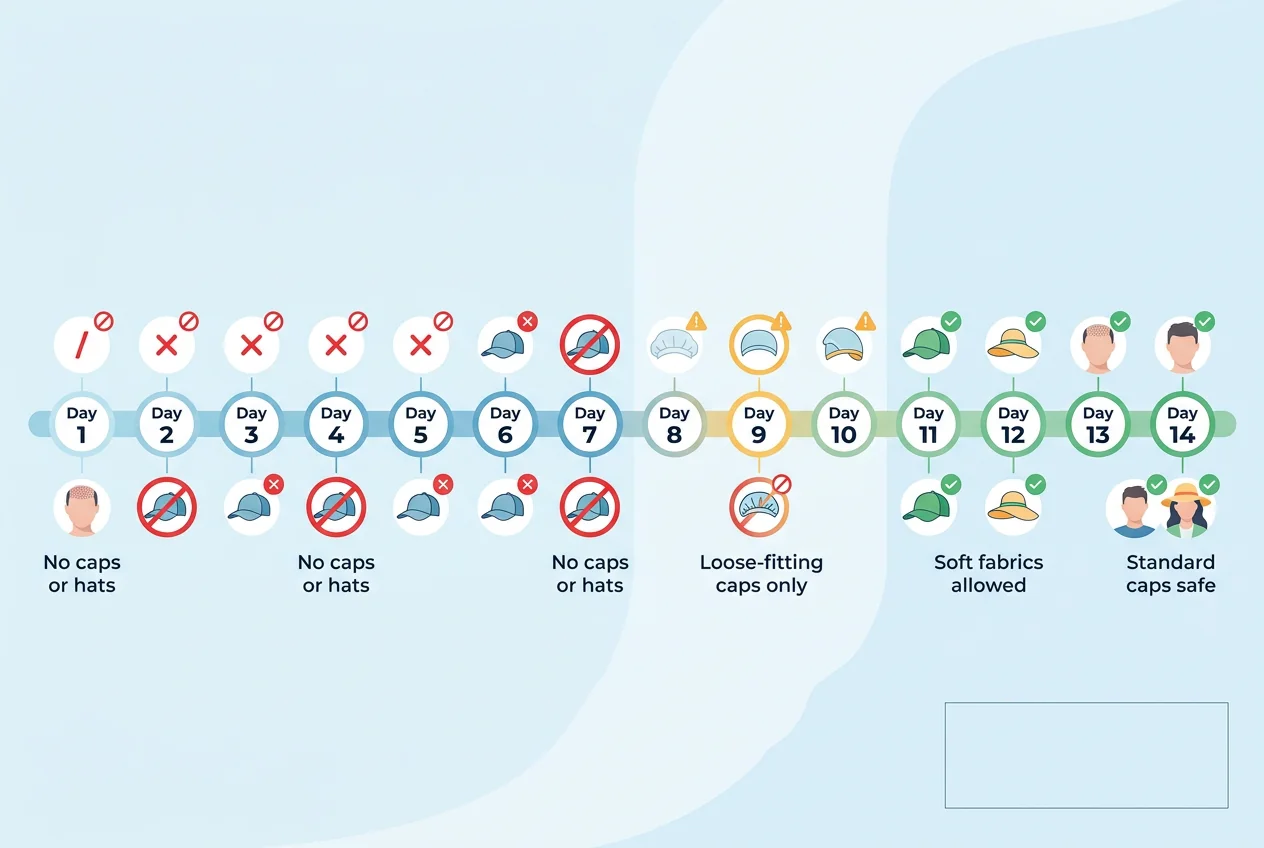 Day 1
Day 2
Day 3
Day 4
Day 5
Day 6
Day 7
Day 8
Day 9
Day 10
Day 11
Day 12
Day 13
Day 14

No caps or hats

No caps or hats

No caps or hats

Loose-fitting caps only

Soft fabrics allowed

Standard caps safe